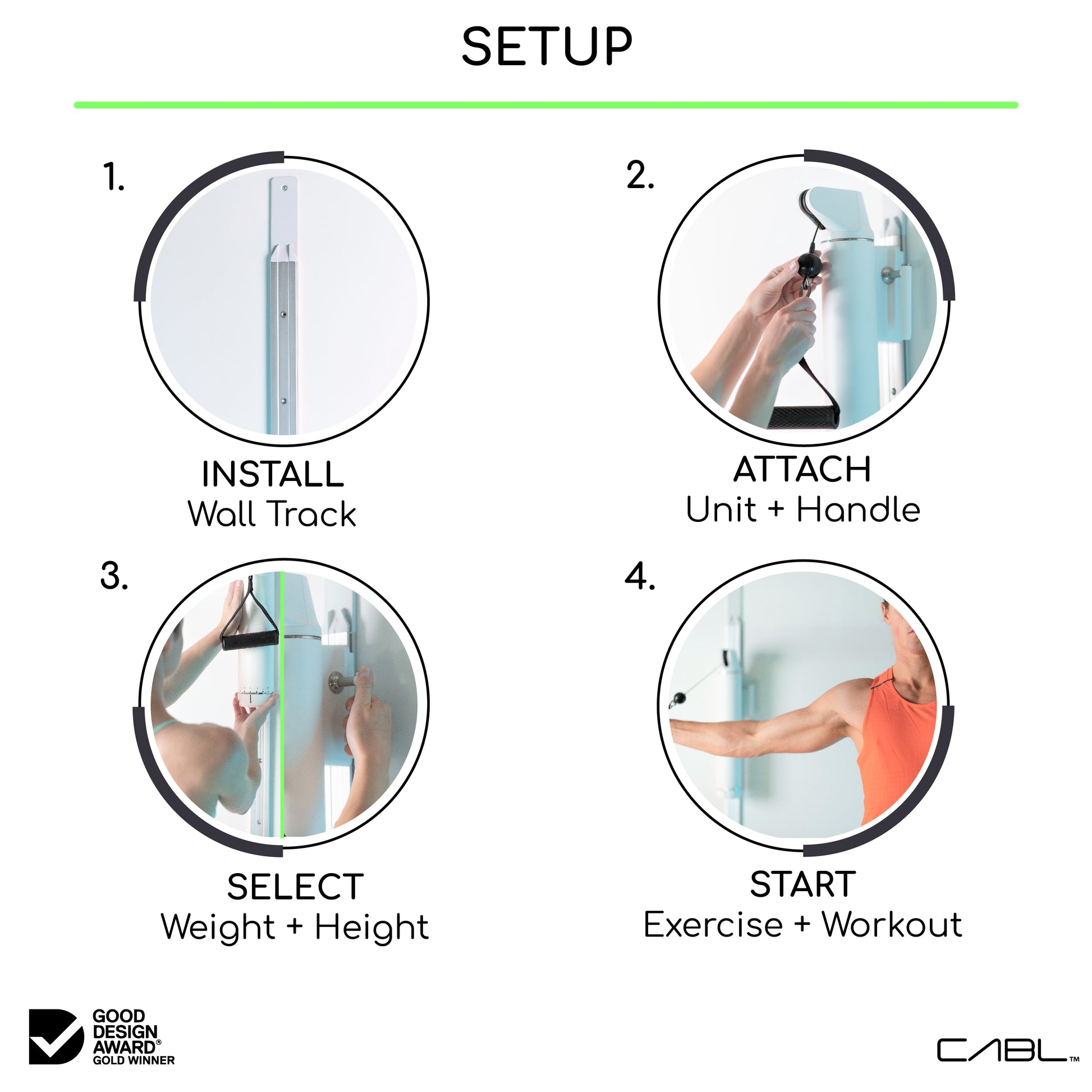 SETUP

1.

INSTALL
Wall Track

2.

ATTACH
Unit + Handle

3.

SELECT
Weight + Height

4.

START
Exercise + Workout

GOOD DESIGN AWARD® GOLD WINNER

CABL™